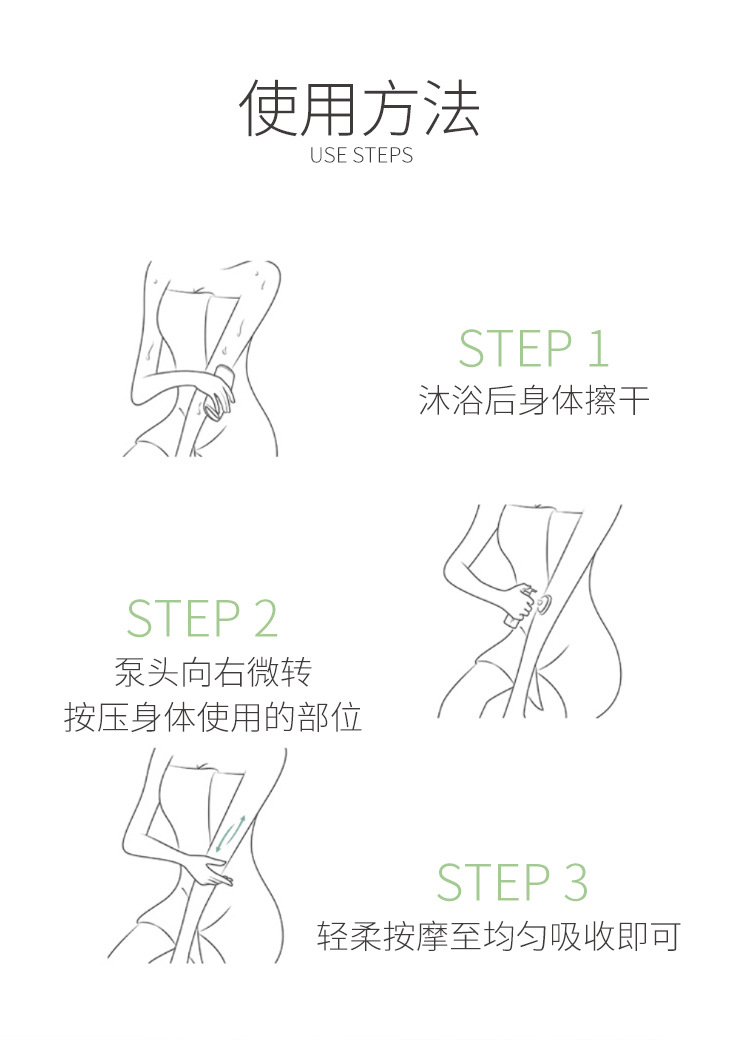 使用方法
USE STEPS

STEP 1
沐浴后身体擦干

STEP 2
泵头向右微转
按压身体使用的部位

STEP 3
轻柔按摩至均匀吸收即可